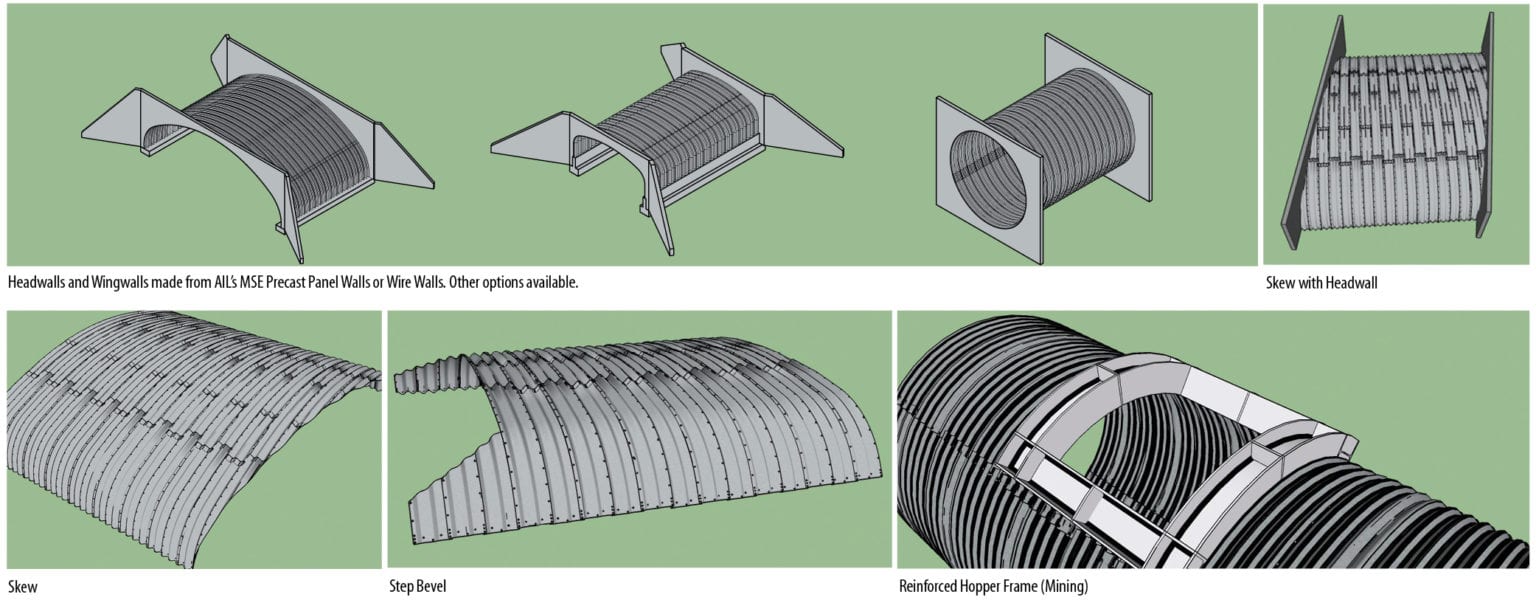 Headwalls and Wingwalls made from AIL's MSE Precast Panel Walls or Wire Walls. Other options available.

Skew with Headwall

Skew

Step Bevel

Reinforced Hopper Frame (Mining)